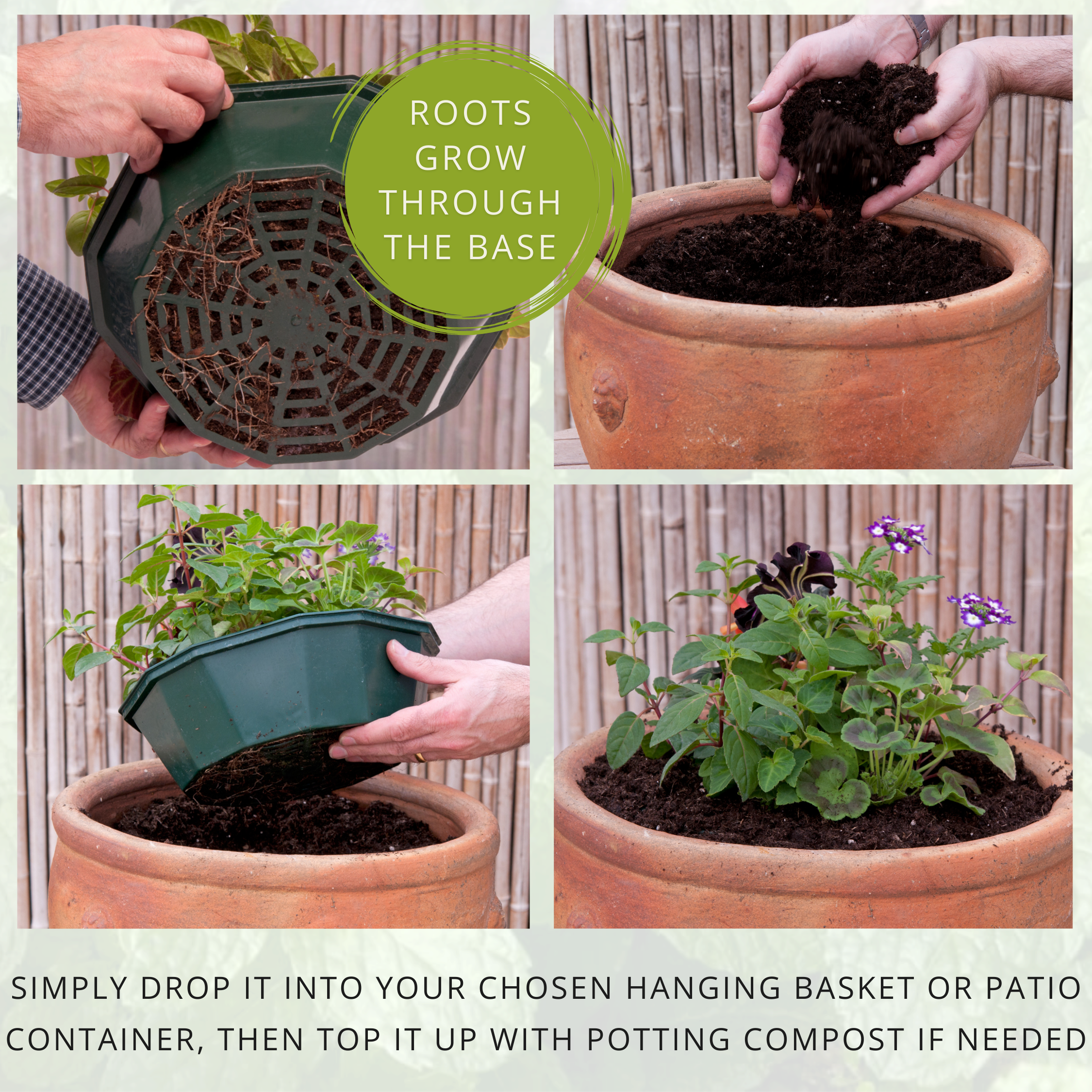 ROOTS GROW THROUGH THE BASE

SIMPLY DROP IT INTO YOUR CHOSEN HANGING BASKET OR PATIO CONTAINER, THEN TOP IT UP WITH POTTING COMPOST IF NEEDED